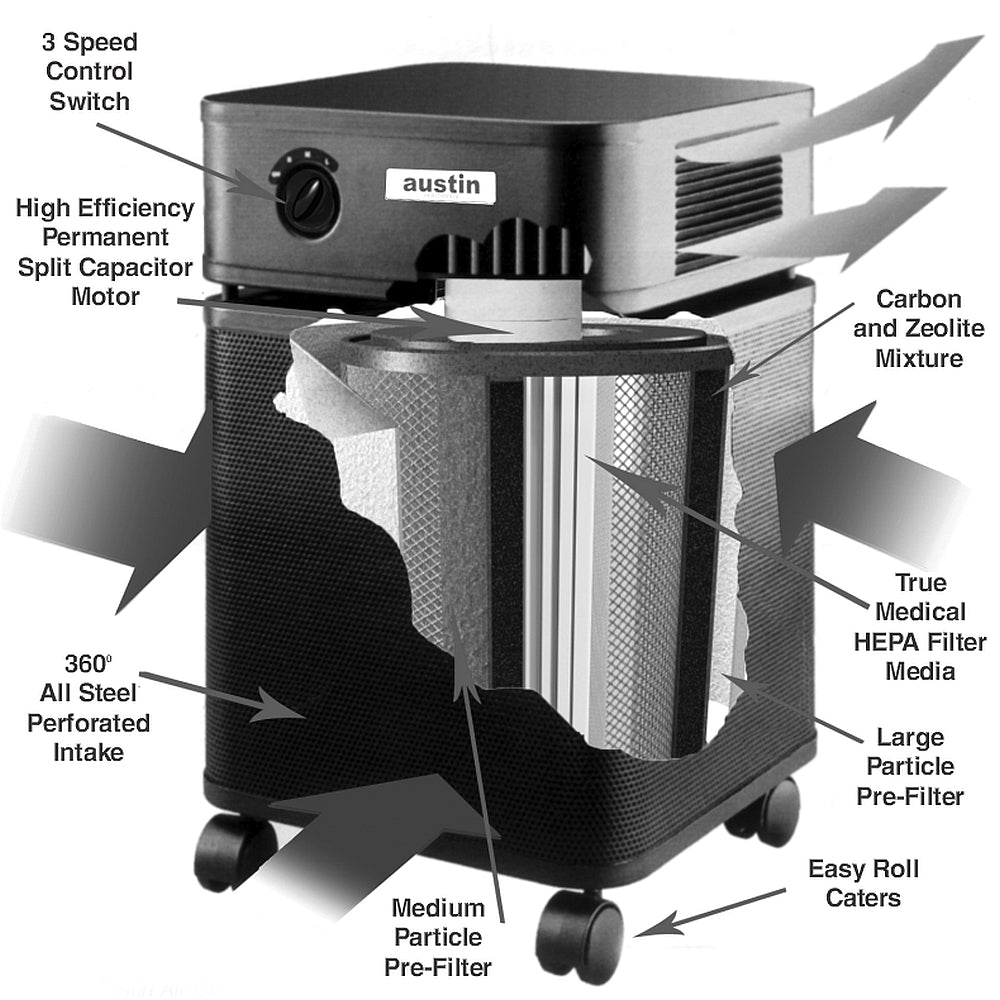 3 Speed Control Switch

austin

High Efficiency Permanent Split Capacitor Motor

Carbon and Zeolite Mixture

True Medical HEPA Filter Media

360° All Steel Perforated Intake

Large Particle Pre-Filter

Easy Roll Caters

Medium Particle Pre-Filter